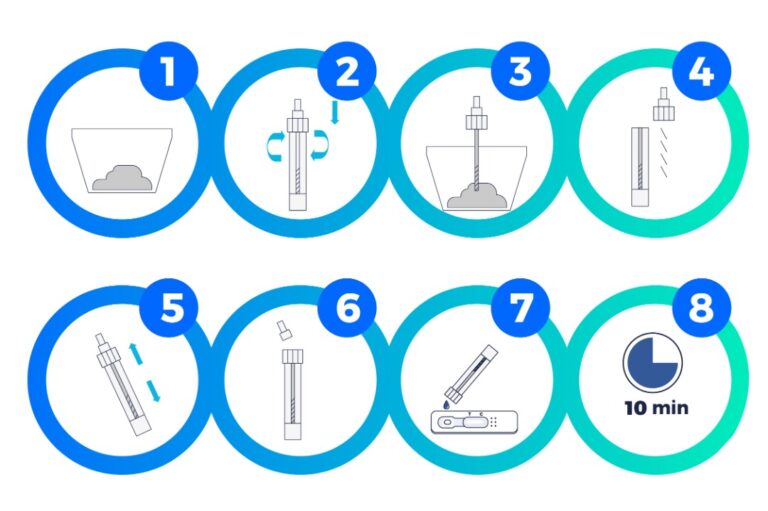 1
2
3
4
5
6
7
T C
8
10 min