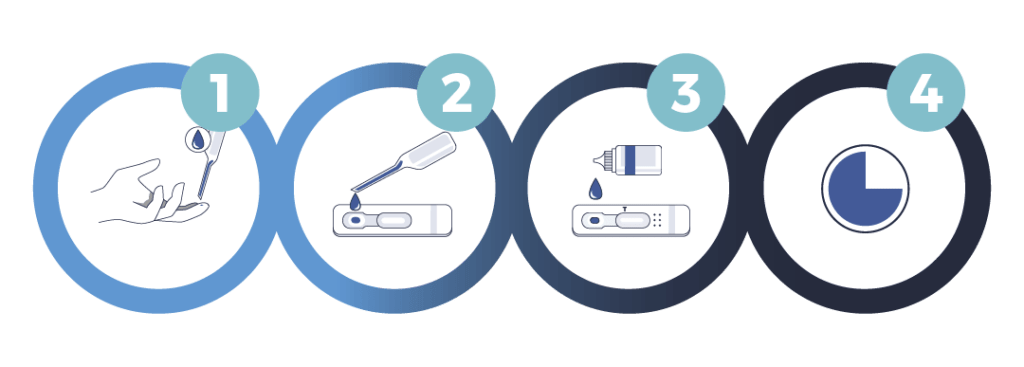 1

2

3

4